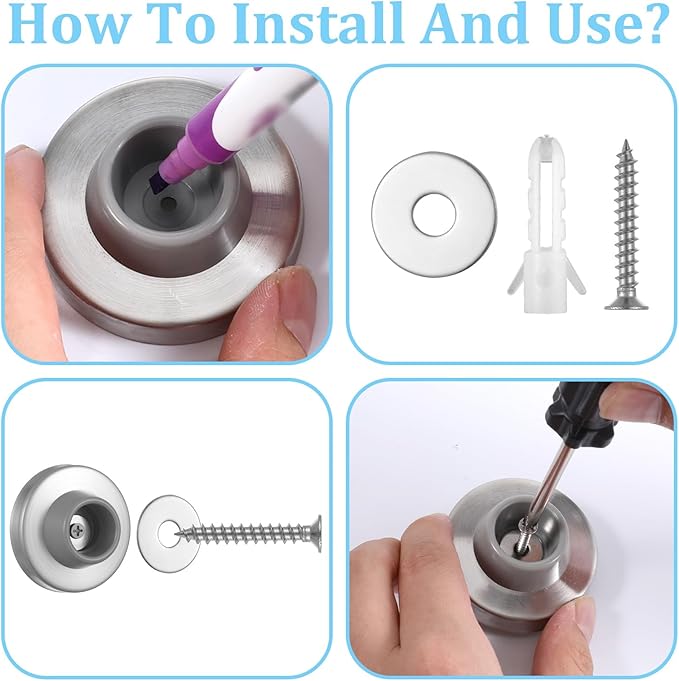 How To Install And Use?