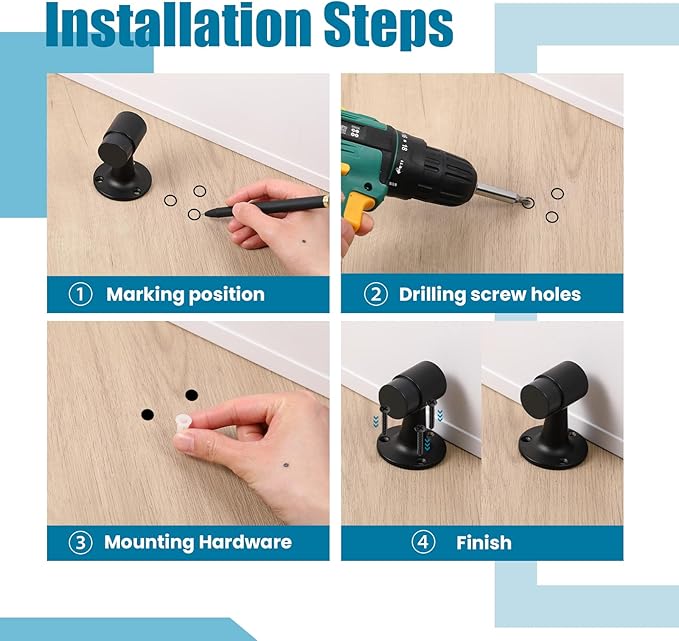 Installation Steps

① Marking position

② Drilling screw holes

③ Mounting Hardware

④ Finish