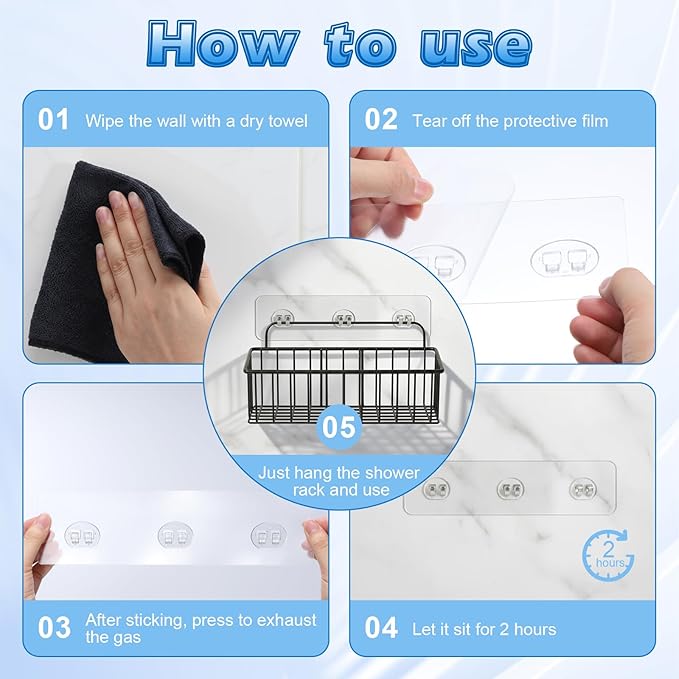 How to use

01 Wipe the wall with a dry towel

02 Tear off the protective film

05
Just hang the shower rack and use

2 hours

03 After sticking, press to exhaust the gas

04 Let it sit for 2 hours