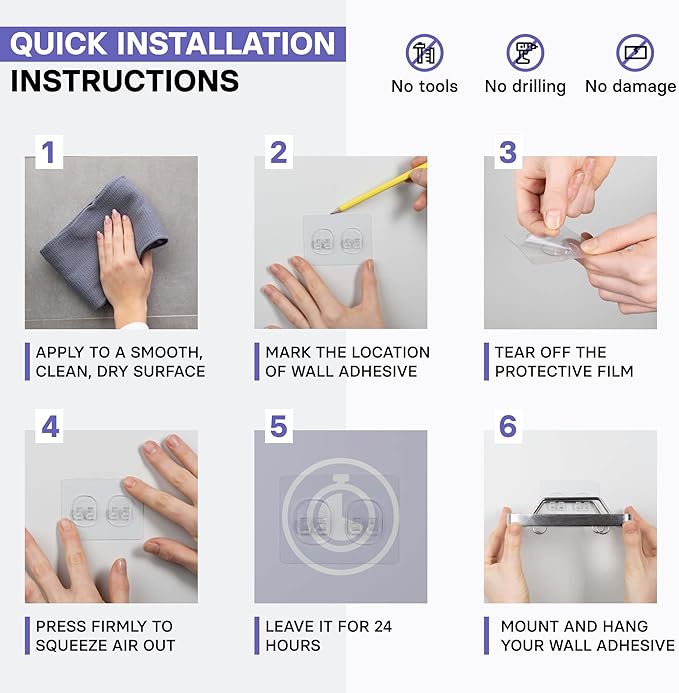 QUICK INSTALLATION INSTRUCTIONS

No tools
No drilling
No damage

1
APPLY TO A SMOOTH, CLEAN, DRY SURFACE

2
MARK THE LOCATION OF WALL ADHESIVE

3
TEAR OFF THE PROTECTIVE FILM

4
PRESS FIRMLY TO SQUEEZE AIR OUT

5
LEAVE IT FOR 24 HOURS

6
MOUNT AND HANG YOUR WALL ADHESIVE