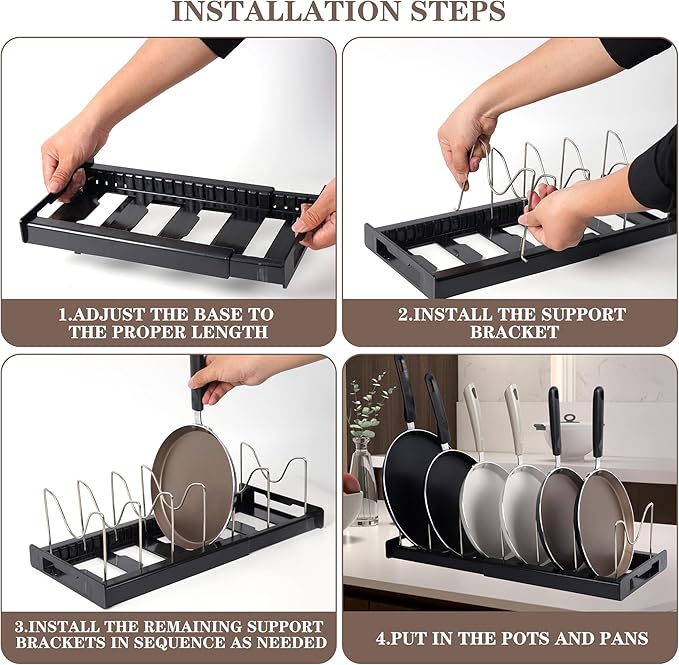 INSTALLATION STEPS

1.ADJUST THE BASE TO THE PROPER LENGTH

2.INSTALL THE SUPPORT BRACKET

3.INSTALL THE REMAINING SUPPORT BRACKETS IN SEQUENCE AS NEEDED

4.PUT IN THE POTS AND PANS