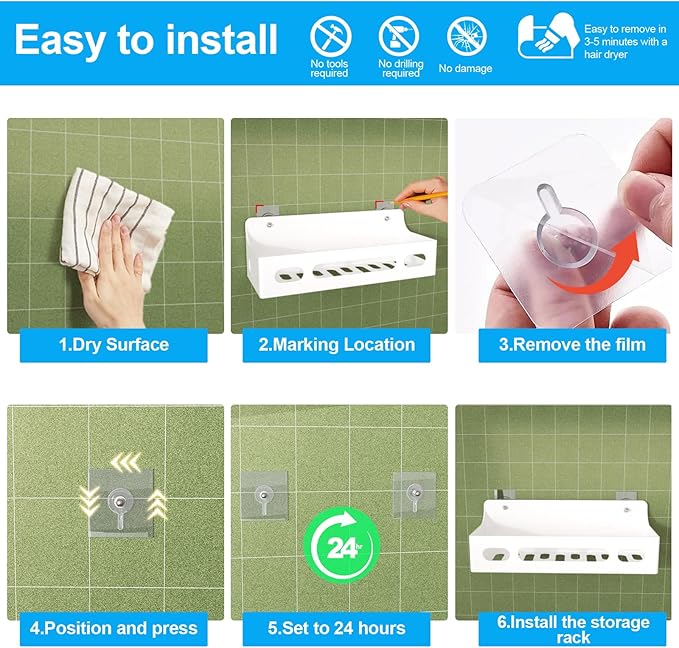 Easy to install

No tools required

No drilling required

No damage

Easy to remove in 3-5 minutes with a hair dryer

1.Dry Surface

2.Marking Location

3.Remove the film

4.Position and press

24hr

5.Set to 24 hours

6.Install the storage rack