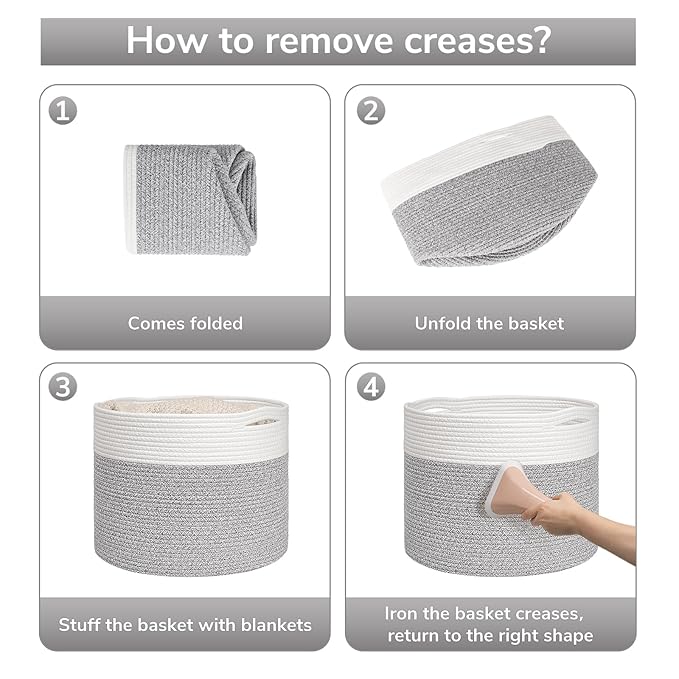 How to remove creases?

1

Comes folded

2

Unfold the basket

3

Stuff the basket with blankets

4

Iron the basket creases, return to the right shape