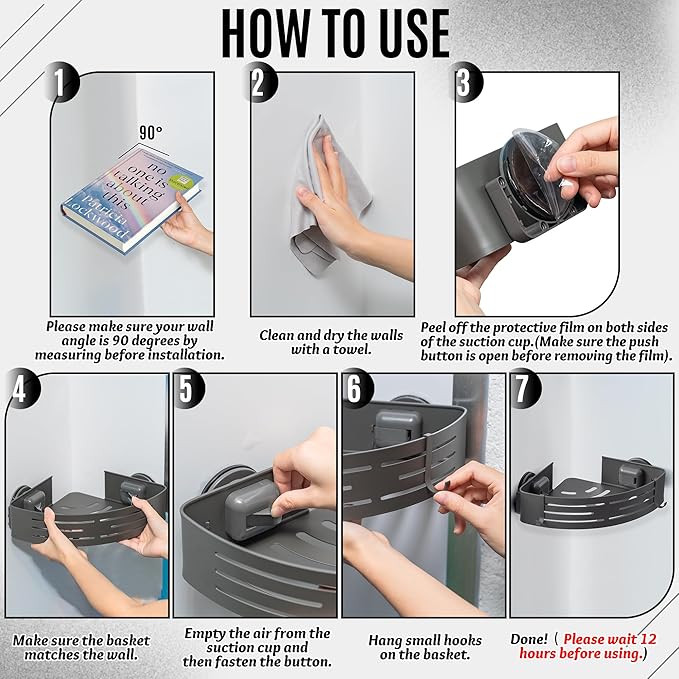 HOW TO USE

1

90°

no one is talking about this
Patricia Lockwood

Please make sure your wall angle is 90 degrees by measuring before installation.

2

Clean and dry the walls with a towel.

3

Peel off the protective film on both sides of the suction cup.(Make sure the push button is open before removing the film).

4

Make sure the basket matches the wall.

5

Empty the air from the suction cup and then fasten the button.

6

Hang small hooks on the basket.

7

Done! ( Please wait 12 hours before using.)