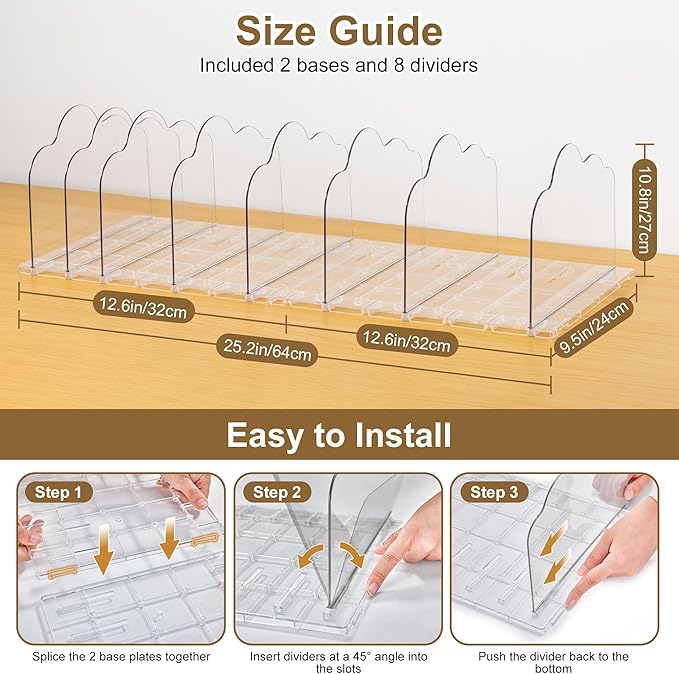 Size Guide
Included 2 bases and 8 dividers

10.8in/27cm
12.6in/32cm
12.6in/32cm
25.2in/64cm
9.5in/24cm

Easy to Install

Step 1
Splice the 2 base plates together

Step 2
Insert dividers at a 45° angle into the slots

Step 3
Push the divider back to the bottom