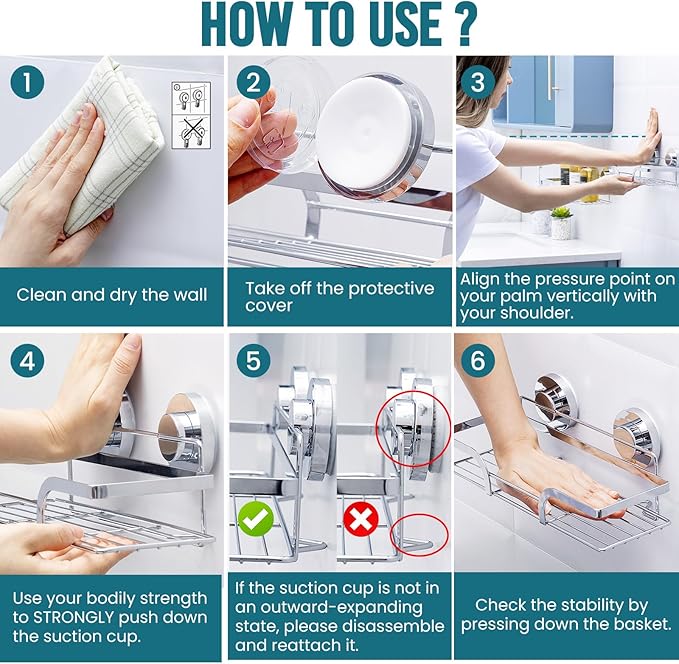 HOW TO USE ?

1

Clean and dry the wall

2

Take off the protective cover

3

Align the pressure point on your palm vertically with your shoulder.

4

Use your bodily strength to STRONGLY push down the suction cup.

5

If the suction cup is not in an outward-expanding state, please disassemble and reattach it.

6

Check the stability by pressing down the basket.