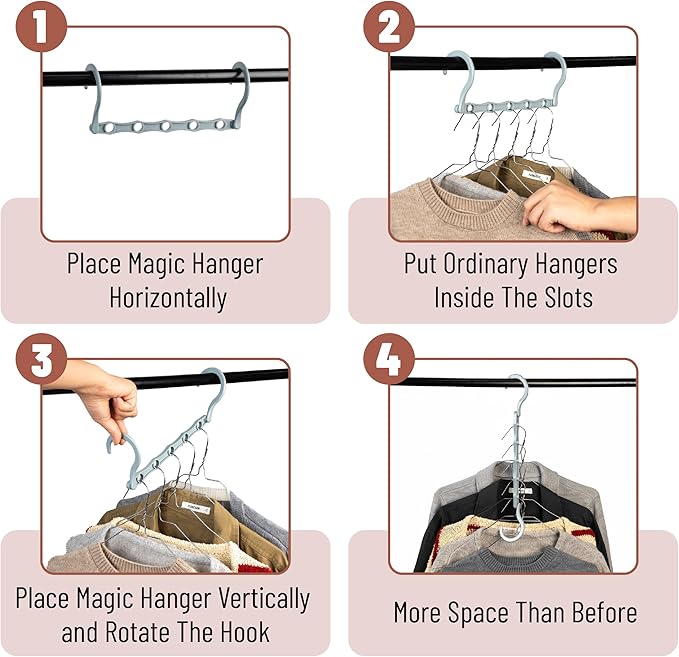 1

Place Magic Hanger Horizontally

2

Put Ordinary Hangers Inside The Slots

3

Place Magic Hanger Vertically and Rotate The Hook

4

More Space Than Before