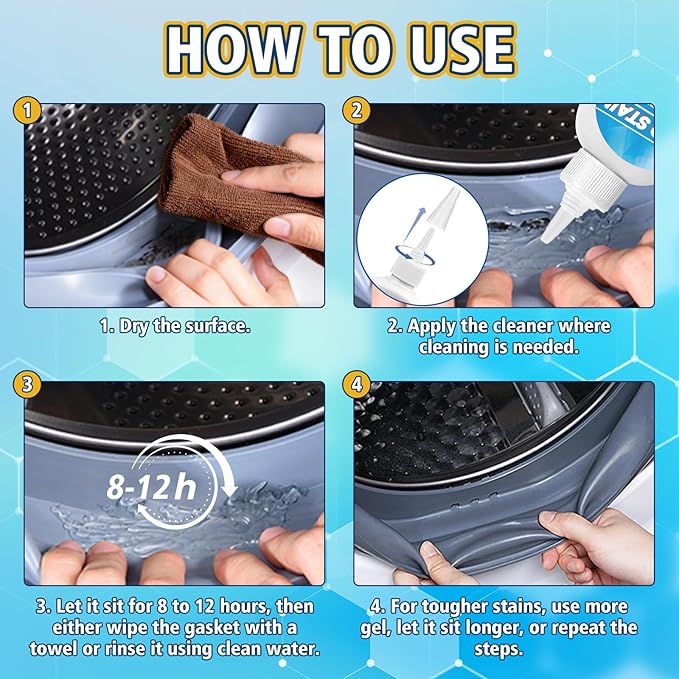 HOW TO USE

1

1. Dry the surface.

2

STAI

2. Apply the cleaner where cleaning is needed.

3

8-12h

3. Let it sit for 8 to 12 hours, then either wipe the gasket with a towel or rinse it using clean water.

4

4. For tougher stains, use more gel, let it sit longer, or repeat the steps.