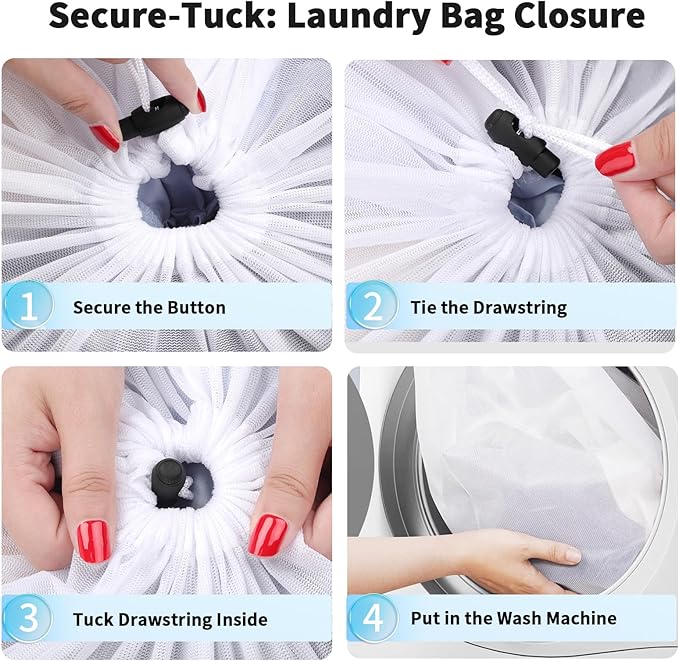 Secure-Tuck: Laundry Bag Closure

1 Secure the Button

2 Tie the Drawstring

3 Tuck Drawstring Inside

4 Put in the Wash Machine