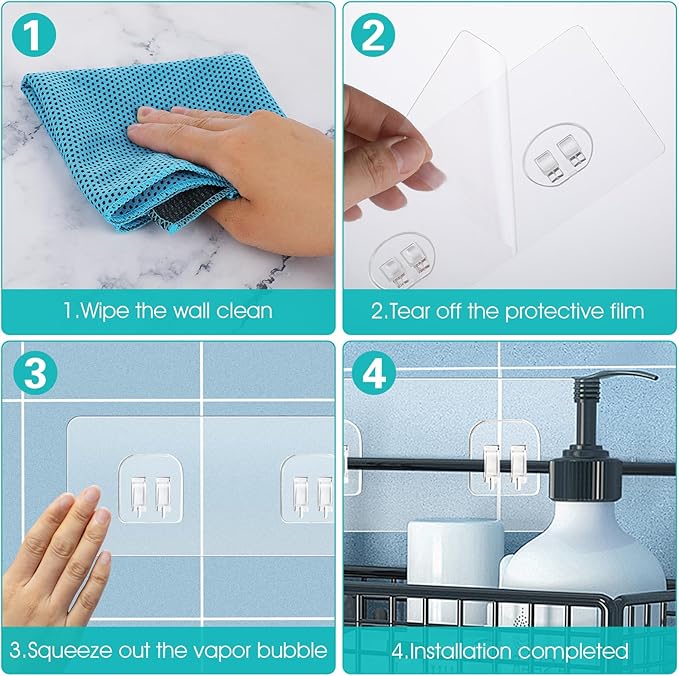 1

1.Wipe the wall clean

2

2.Tear off the protective film

3

3.Squeeze out the vapor bubble

4

4.Installation completed