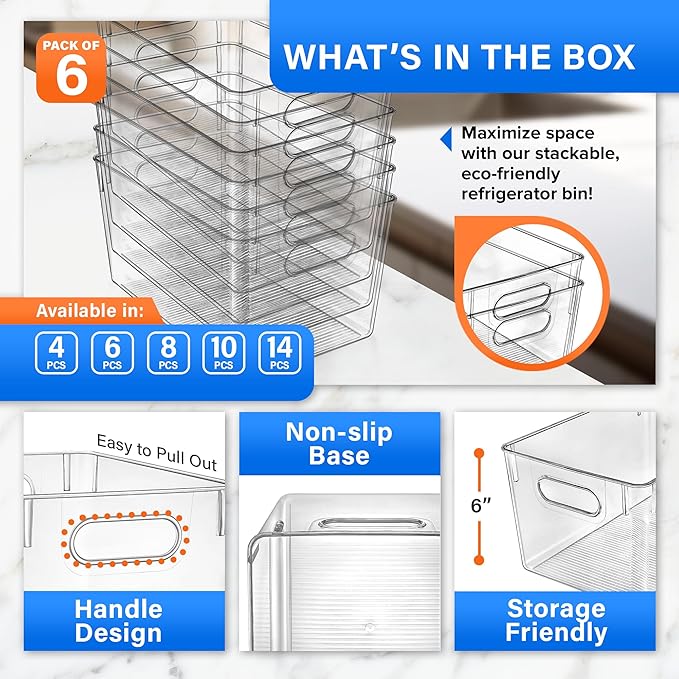 PACK OF 6

WHAT'S IN THE BOX

Maximize space with our stackable, eco-friendly refrigerator bin!

Available in:

4 PCS
6 PCS
8 PCS
10 PCS
14 PCS

Easy to Pull Out

Handle Design

Non-slip Base

6"

Storage Friendly