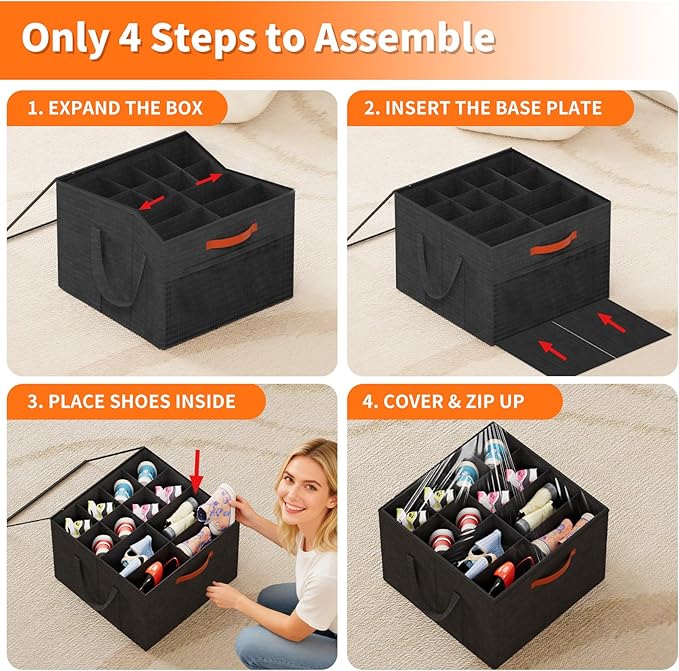 Only 4 Steps to Assemble

1. EXPAND THE BOX

2. INSERT THE BASE PLATE

3. PLACE SHOES INSIDE

4. COVER & ZIP UP