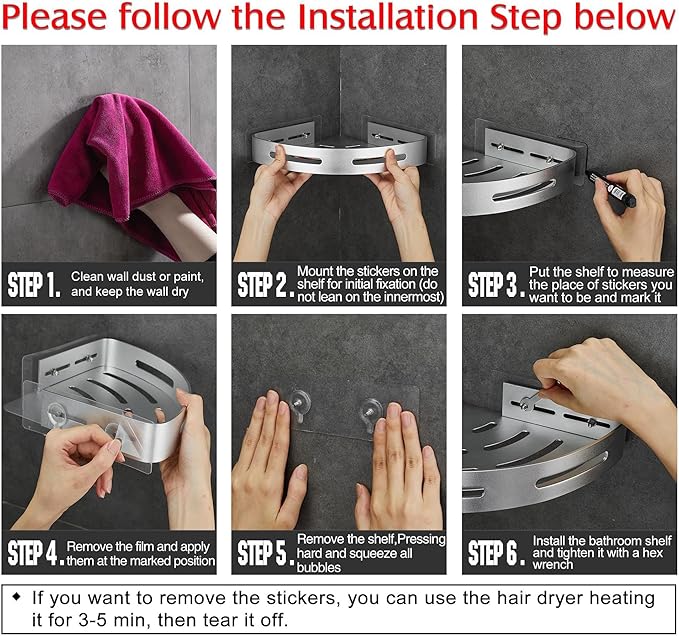 Please follow the Installation Step below

STEP 1. Clean wall dust or paint, and keep the wall dry

STEP 2. Mount the stickers on the shelf for initial fixation (do not lean on the innermost)

STEP 3. Put the shelf to measure the place of stickers you want to be and mark it

STEP 4. Remove the film and apply them at the marked position

STEP 5. Remove the shelf,Pressing hard and squeeze all bubbles

STEP 6. Install the bathroom shelf and tighten it with a hex wrench

◆ If you want to remove the stickers, you can use the hair dryer heating it for 3-5 min, then tear it off.