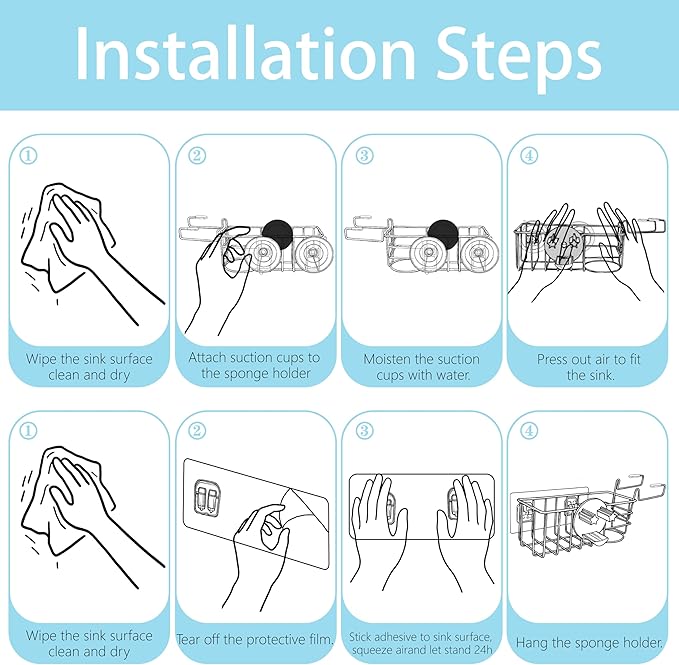 Installation Steps

①

Wipe the sink surface clean and dry

②

Attach suction cups to the sponge holder

③

Moisten the suction cups with water.

④

Press out air to fit the sink.

①

Wipe the sink surface clean and dry

②

Tear off the protective film.

③

Stick adhesive to sink surface, squeeze airand let stand 24h

④

Hang the sponge holder.