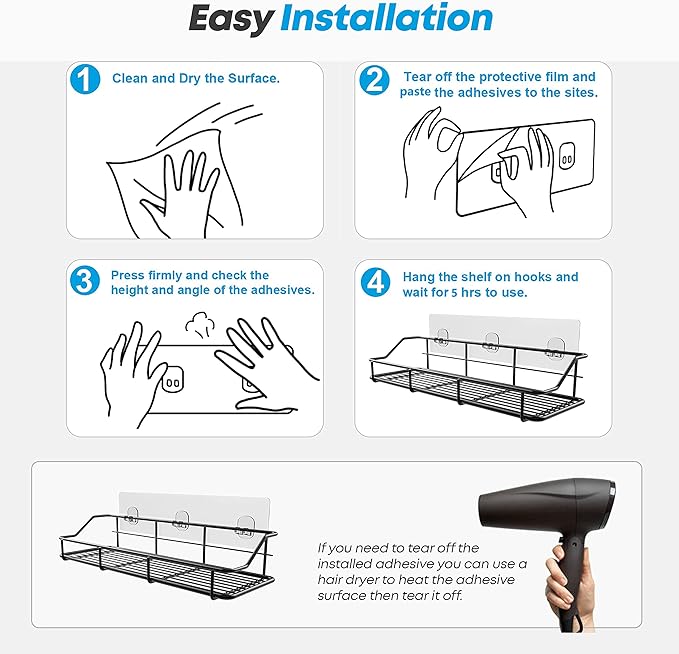 Easy Installation

1 Clean and Dry the Surface.

2 Tear off the protective film and paste the adhesives to the sites.

3 Press firmly and check the height and angle of the adhesives.

4 Hang the shelf on hooks and wait for 5 hrs to use.

If you need to tear off the installed adhesive you can use a hair dryer to heat the adhesive surface then tear it off.