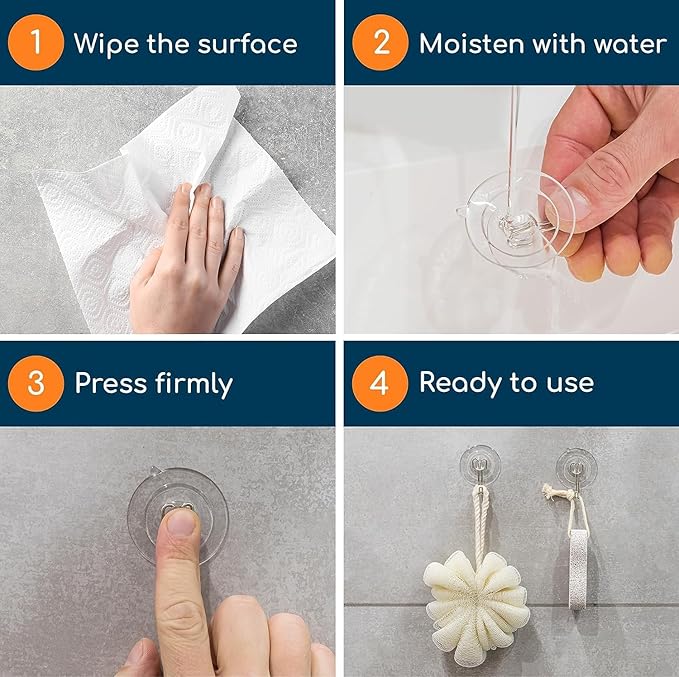 1 Wipe the surface

2 Moisten with water

3 Press firmly

4 Ready to use