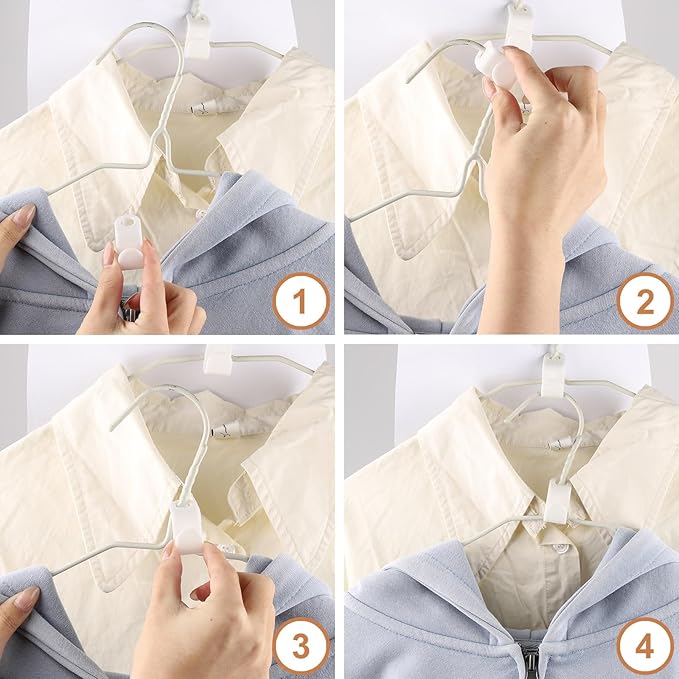 1

2

3

4