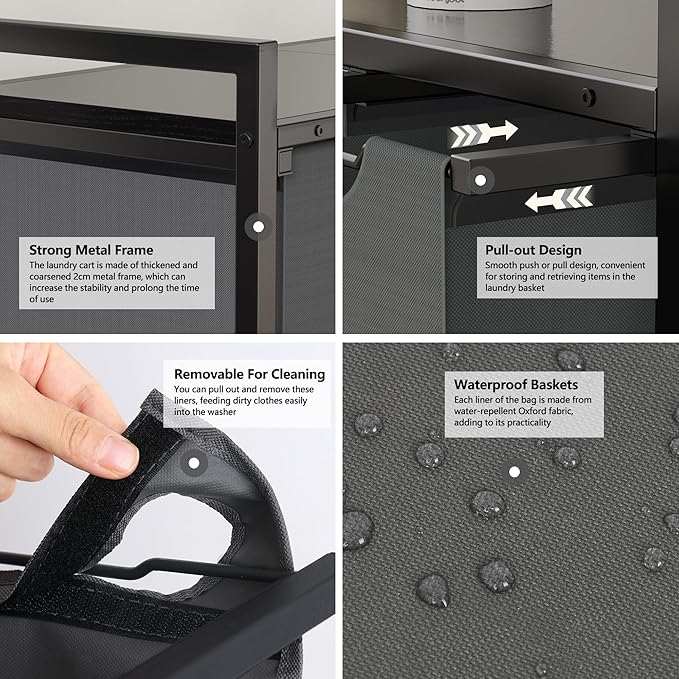 Strong Metal Frame
The laundry cart is made of thickened and coarsened 2cm metal frame, which can increase the stability and prolong the time of use

Pull-out Design
Smooth push or pull design, convenient for storing and retrieving items in the laundry basket

Removable For Cleaning
You can pull out and remove these liners, feeding dirty clothes easily into the washer

Waterproof Baskets
Each liner of the bag is made from water-repellent Oxford fabric, adding to its practicality