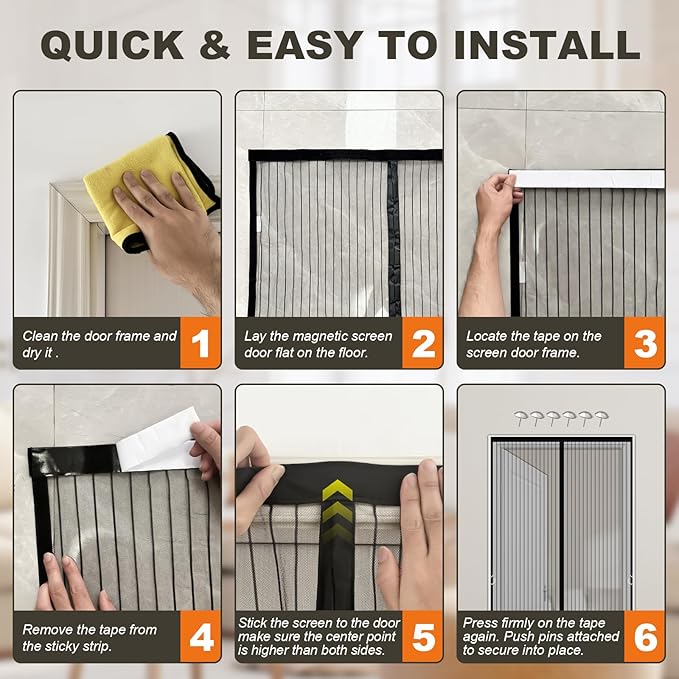 QUICK & EASY TO INSTALL

Clean the door frame and dry it .
1

Lay the magnetic screen door flat on the floor.
2

Locate the tape on the screen door frame.
3

Remove the tape from the sticky strip.
4

Stick the screen to the door make sure the center point is higher than both sides.
5

Press firmly on the tape again. Push pins attached to secure into place.
6