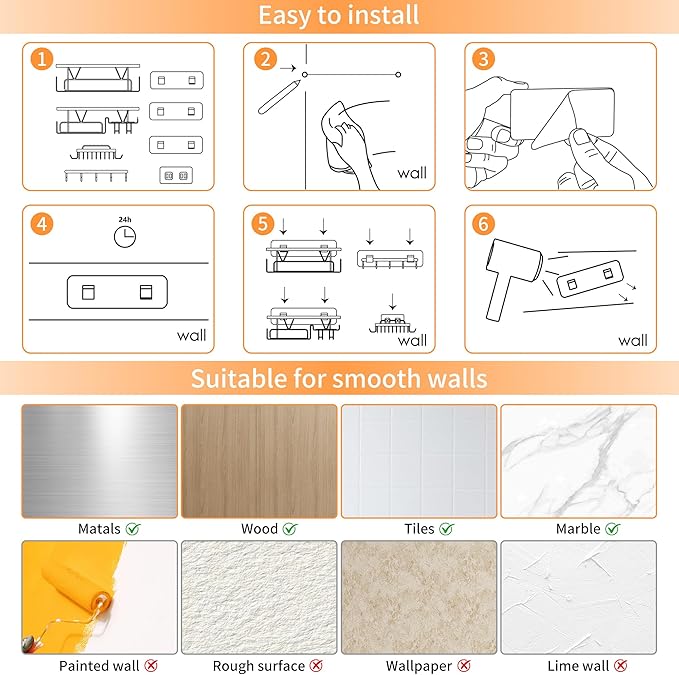 Easy to install

1

2

wall

3

4

24h

wall

5

wall

6

wall

Suitable for smooth walls

Matals

Wood

Tiles

Marble

Painted wall

Rough surface

Wallpaper

Lime wall