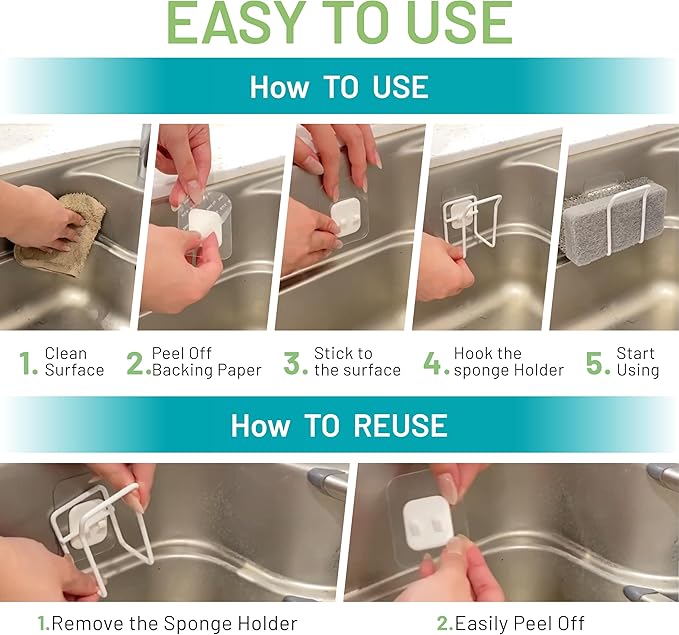 EASY TO USE

How TO USE

1. Clean Surface

2. Peel Off Backing Paper

3. Stick to the surface

4. Hook the sponge Holder

5. Start Using

How TO REUSE

1.Remove the Sponge Holder

2.Easily Peel Off