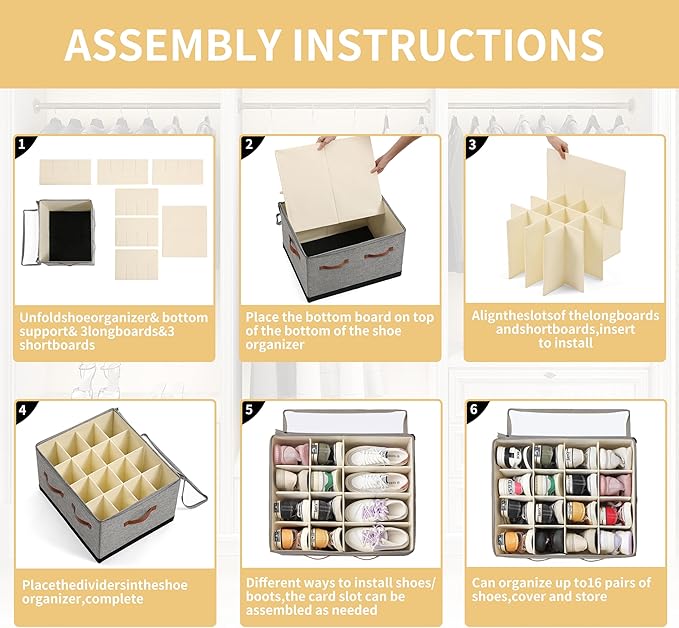 ASSEMBLY INSTRUCTIONS

1

Unfoldshoeorganizer& bottom support& 3longboards&3 shortboards

2

Place the bottom board on top of the bottom of the shoe organizer

3

Aligntheslotsof thelongboards andshortboards,insert to install

4

Placethedividersintheshoe organizer,complete

5

Different ways to install shoes/ boots,the card slot can be assembled as needed

6

Can organize up to16 pairs of shoes,cover and store