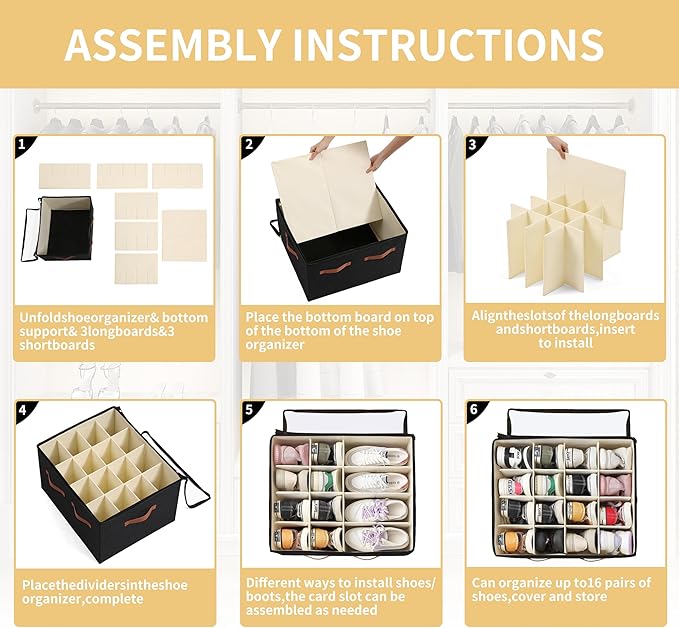 ASSEMBLY INSTRUCTIONS

1

Unfoldshoeorganizer& bottom support& 3longboards&3 shortboards

2

Place the bottom board on top of the bottom of the shoe organizer

3

Aligntheslotsof thelongboards andshortboards,insert to install

4

Placethedividersintheshoe organizer,complete

5

Different ways to install shoes/ boots,the card slot can be assembled as needed

6

Can organize up to16 pairs of shoes,cover and store