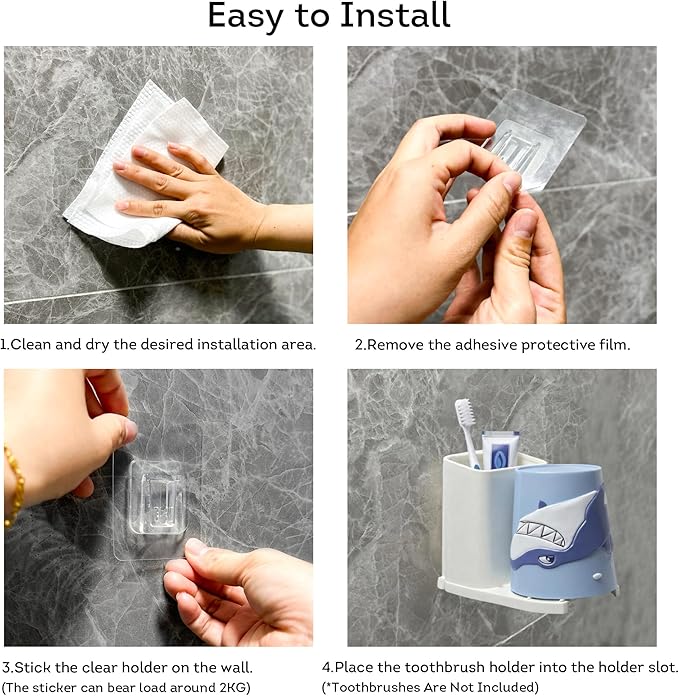 Easy to Install

1.Clean and dry the desired installation area.

2.Remove the adhesive protective film.

3.Stick the clear holder on the wall.
(The sticker can bear load around 2KG)

4.Place the toothbrush holder into the holder slot.
(*Toothbrushes Are Not Included)