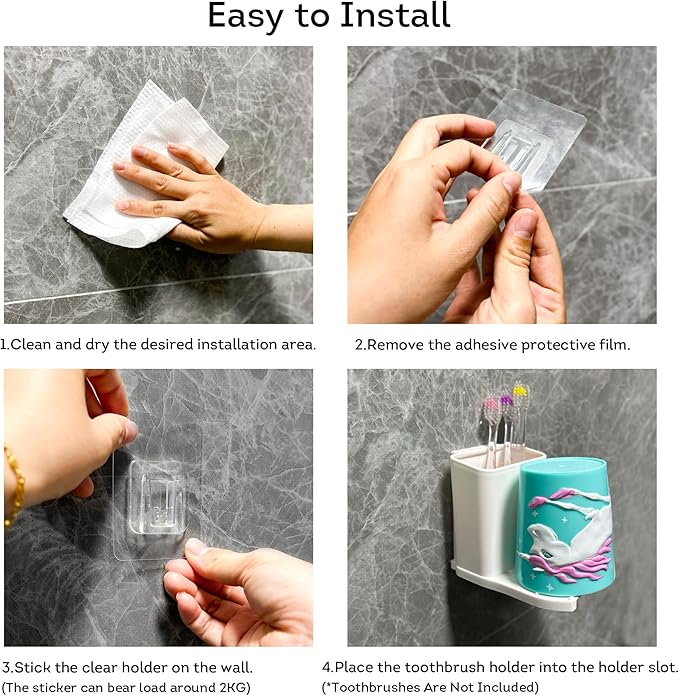 Easy to Install

1.Clean and dry the desired installation area.

2.Remove the adhesive protective film.

3.Stick the clear holder on the wall.
(The sticker can bear load around 2KG)

4.Place the toothbrush holder into the holder slot.
(*Toothbrushes Are Not Included)