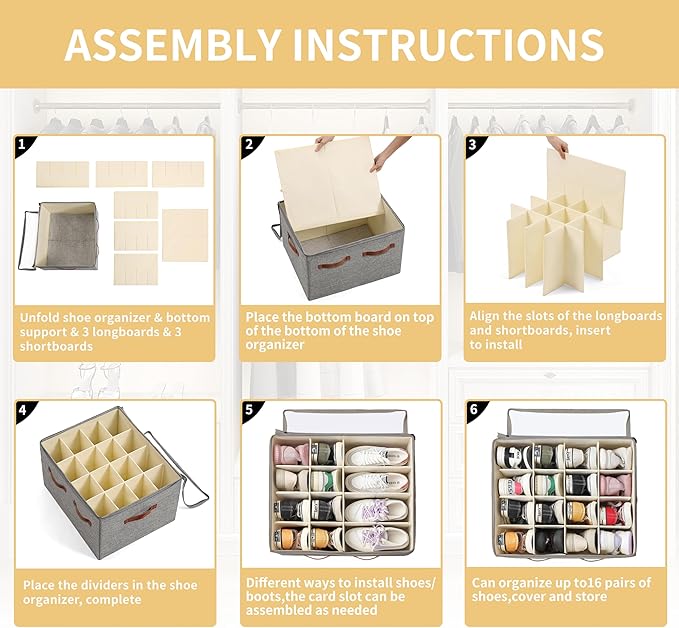 ASSEMBLY INSTRUCTIONS

1

Unfold shoe organizer & bottom support & 3 longboards & 3 shortboards

2

Place the bottom board on top of the bottom of the shoe organizer

3

Align the slots of the longboards and shortboards, insert to install

4

Place the dividers in the shoe organizer, complete

5

Different ways to install shoes/ boots,the card slot can be assembled as needed

6

Can organize up to16 pairs of shoes,cover and store