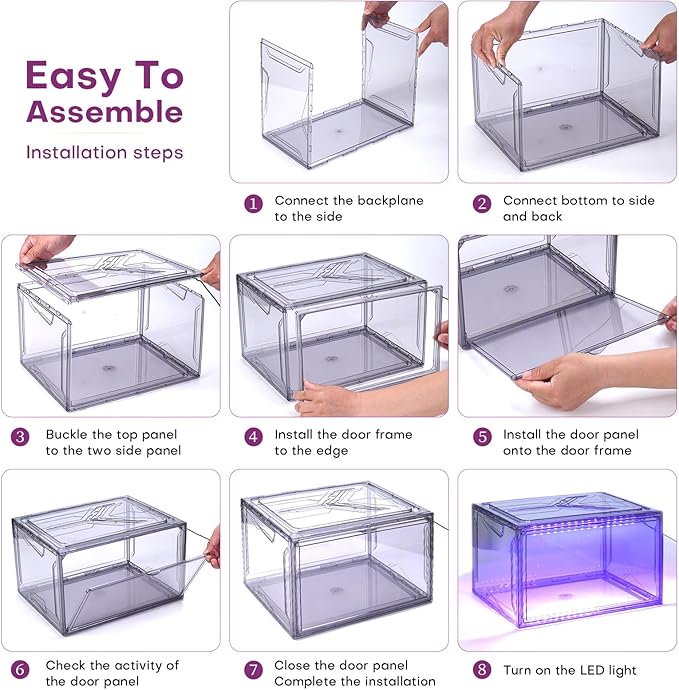 Easy To Assemble

Installation steps

1 Connect the backplane to the side

2 Connect bottom to side and back

3 Buckle the top panel to the two side panel

4 Install the door frame to the edge

5 Install the door panel onto the door frame

6 Check the activity of the door panel

7 Close the door panel Complete the installation

8 Turn on the LED light