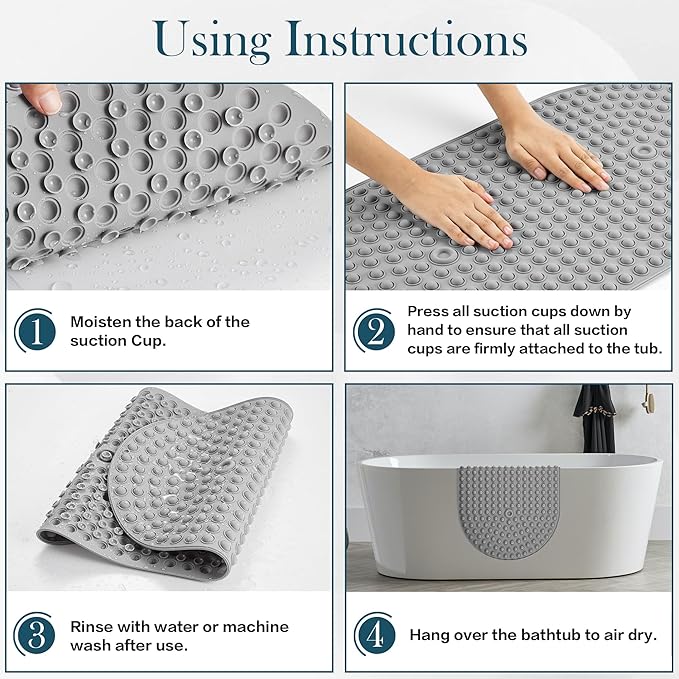 Using Instructions

1 Moisten the back of the suction Cup.

2 Press all suction cups down by hand to ensure that all suction cups are firmly attached to the tub.

3 Rinse with water or machine wash after use.

4 Hang over the bathtub to air dry.