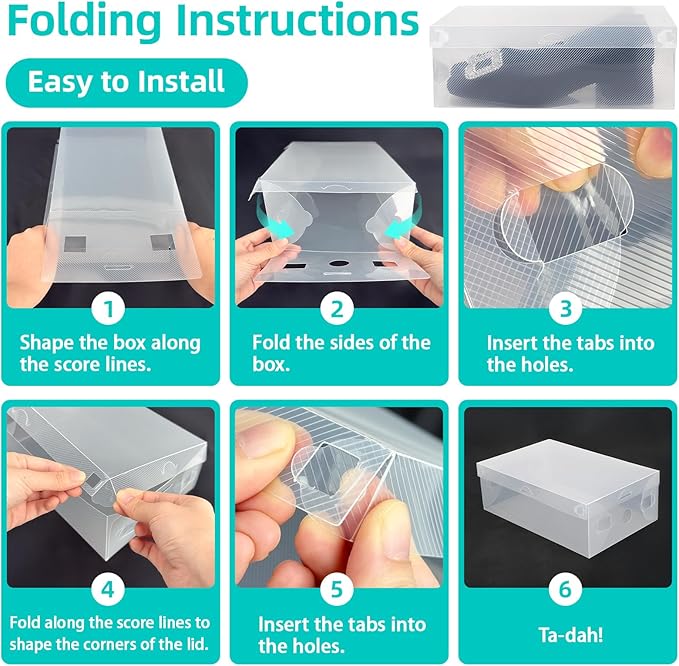 Folding Instructions

Easy to Install

1
Shape the box along the score lines.

2
Fold the sides of the box.

3
Insert the tabs into the holes.

4
Fold along the score lines to shape the corners of the lid.

5
Insert the tabs into the holes.

6
Ta-dah!