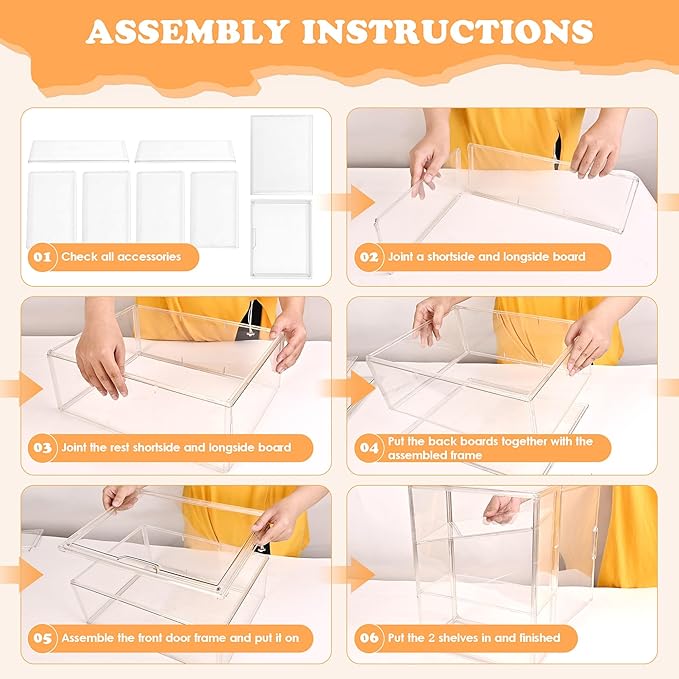 ASSEMBLY INSTRUCTIONS

01 Check all accessories

02 Joint a shortside and longside board

03 Joint the rest shortside and longside board

04 Put the back boards together with the assembled frame

05 Assemble the front door frame and put it on

06 Put the 2 shelves in and finished