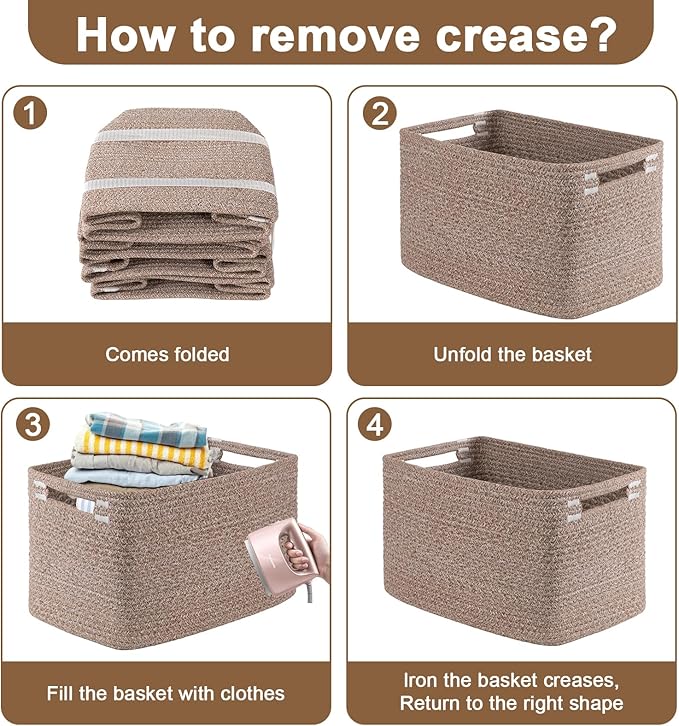 How to remove crease?

1

Comes folded

2

Unfold the basket

3

Fill the basket with clothes

4

Iron the basket creases, Return to the right shape