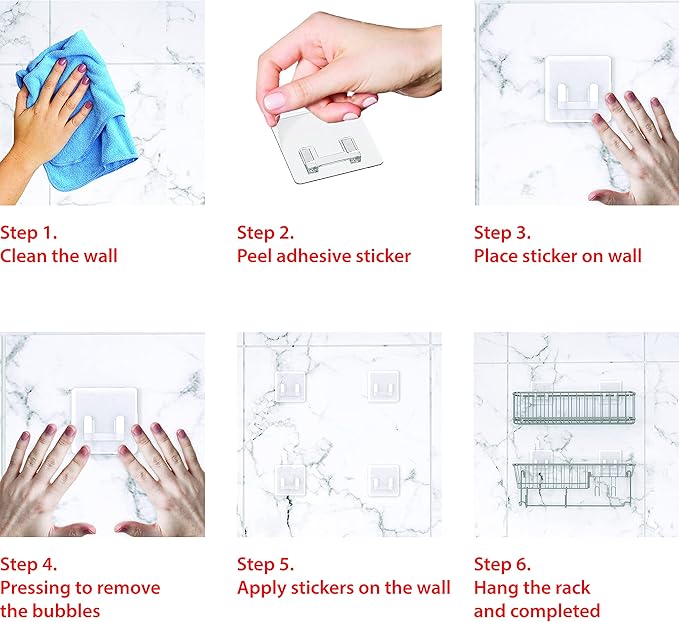 Step 1.
Clean the wall

Step 2.
Peel adhesive sticker

Step 3.
Place sticker on wall

Step 4.
Pressing to remove the bubbles

Step 5.
Apply stickers on the wall

Step 6.
Hang the rack and completed