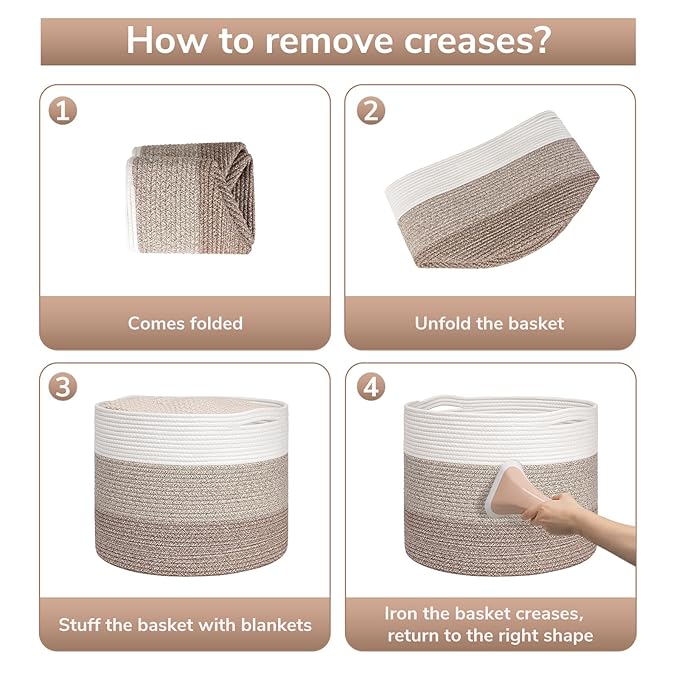 How to remove creases?

1

Comes folded

2

Unfold the basket

3

Stuff the basket with blankets

4

Iron the basket creases, return to the right shape