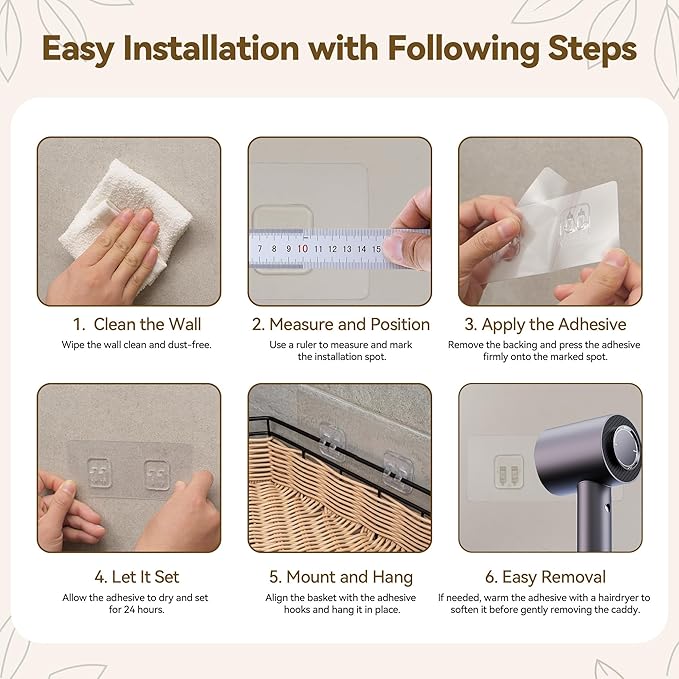 Easy Installation with Following Steps

7 8 9 10 11 12 13 14 15

1. Clean the Wall
Wipe the wall clean and dust-free.

2. Measure and Position
Use a ruler to measure and mark the installation spot.

3. Apply the Adhesive
Remove the backing and press the adhesive firmly onto the marked spot.

4. Let It Set
Allow the adhesive to dry and set for 24 hours.

5. Mount and Hang
Align the basket with the adhesive hooks and hang it in place.

6. Easy Removal
If needed, warm the adhesive with a hairdryer to soften it before gently removing the caddy.