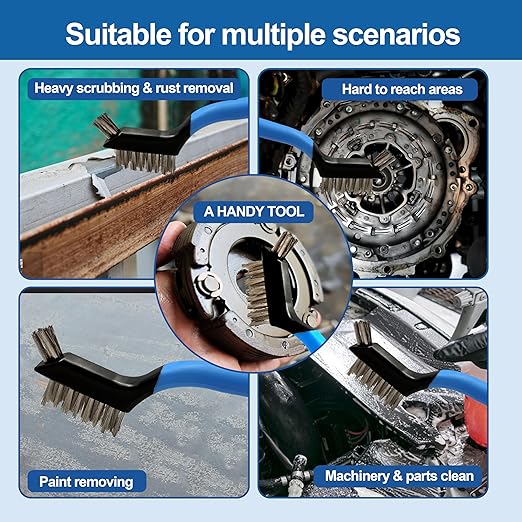 Suitable for multiple scenarios

Heavy scrubbing & rust removal

Hard to reach areas

A HANDY TOOL

Paint removing

Machinery & parts clean